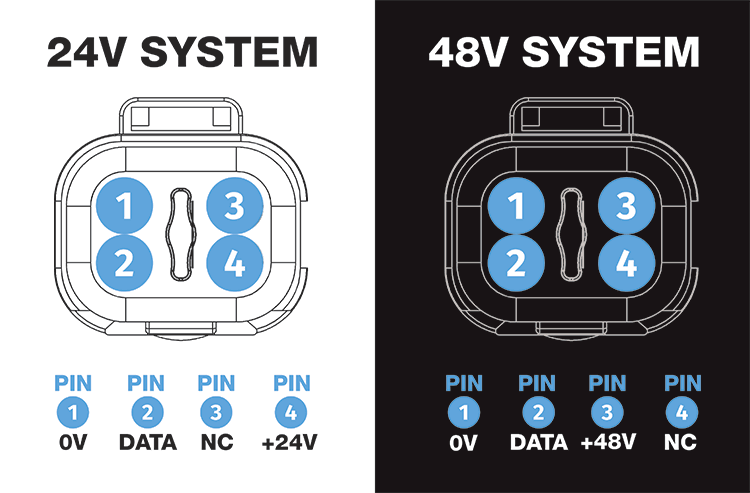 24V SYSTEM

1 3
2 4

PIN 1 0V
PIN 2 DATA
PIN 3 NC
PIN 4 +24V

48V SYSTEM

1 3
2 4

PIN 1 0V
PIN 2 DATA
PIN 3 +48V
PIN 4 NC