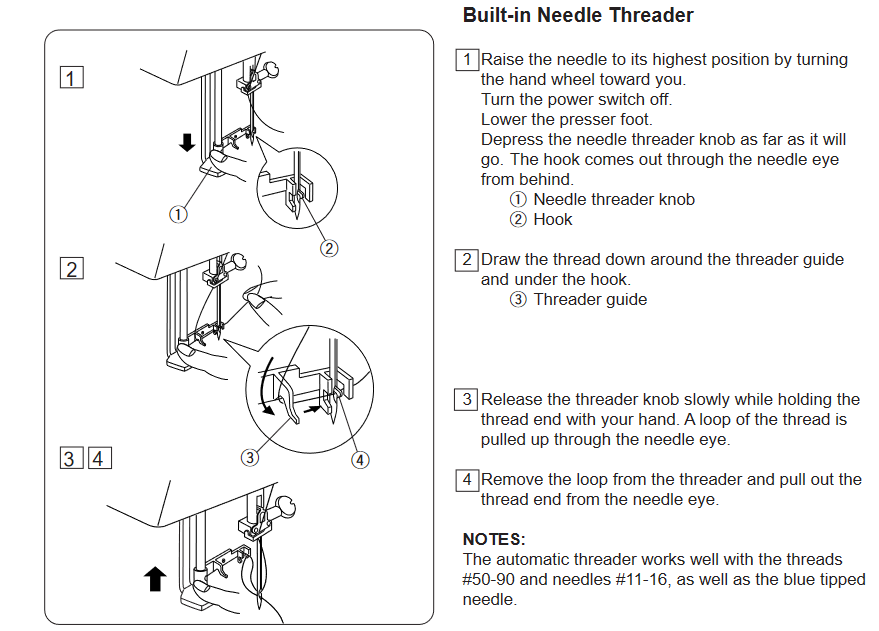 1

①

②

2

③

④

3 4

Built-in Needle Threader

1 Raise the needle to its highest position by turning the hand wheel toward you.
Turn the power switch off.
Lower the presser foot.
Depress the needle threader knob as far as it will go. The hook comes out through the needle eye from behind.
① Needle threader knob
② Hook

2 Draw the thread down around the threader guide and under the hook.
③ Threader guide

3 Release the threader knob slowly while holding the thread end with your hand. A loop of the thread is pulled up through the needle eye.

4 Remove the loop from the threader and pull out the thread end from the needle eye.

NOTES:
The automatic threader works well with the threads #50-90 and needles #11-16, as well as the blue tipped needle.