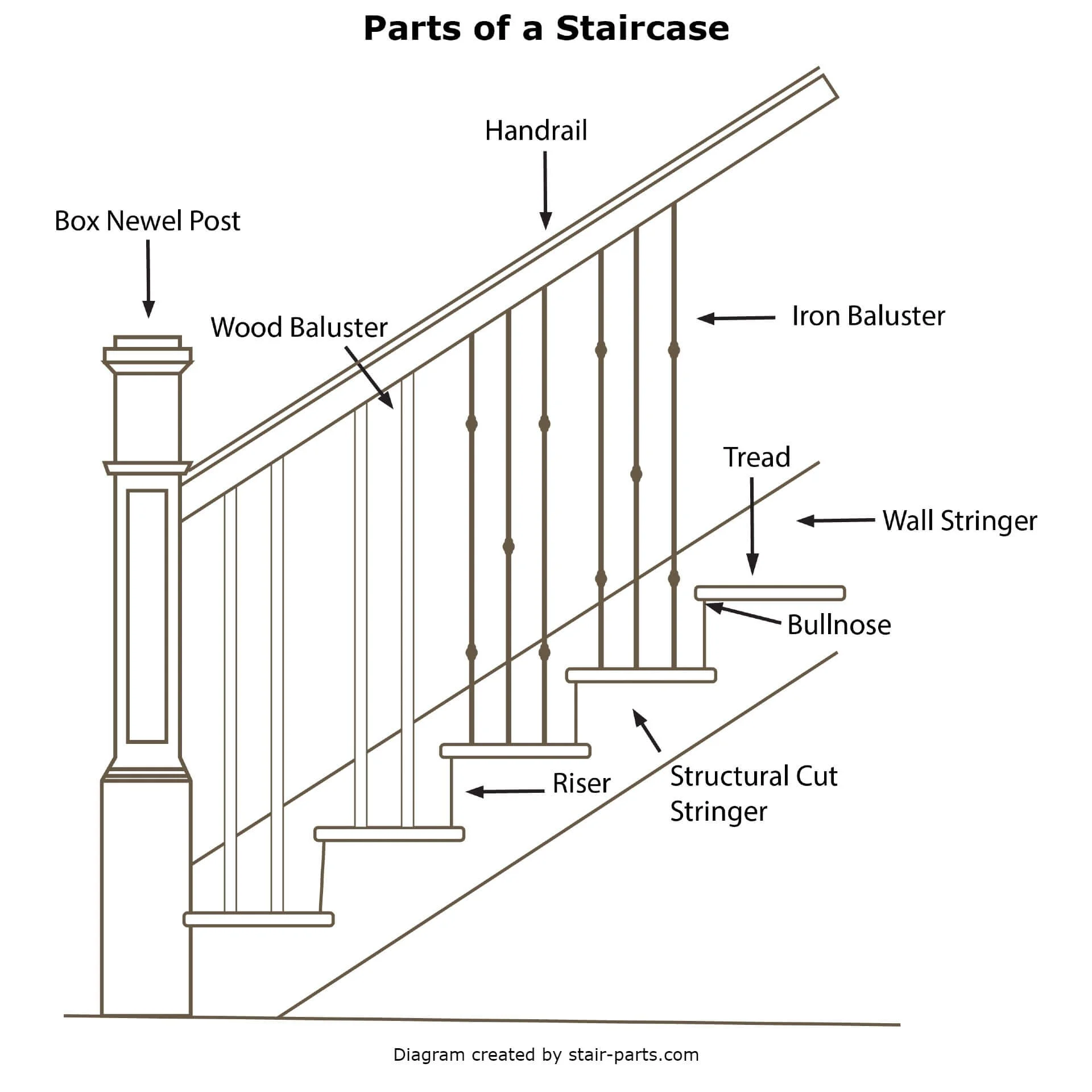 Parts of a Staircase

Handrail

Box Newel Post

Wood Baluster

Iron Baluster

Tread

Wall Stringer

Bullnose

Riser

Structural Cut Stringer

Diagram created by stair-parts.com