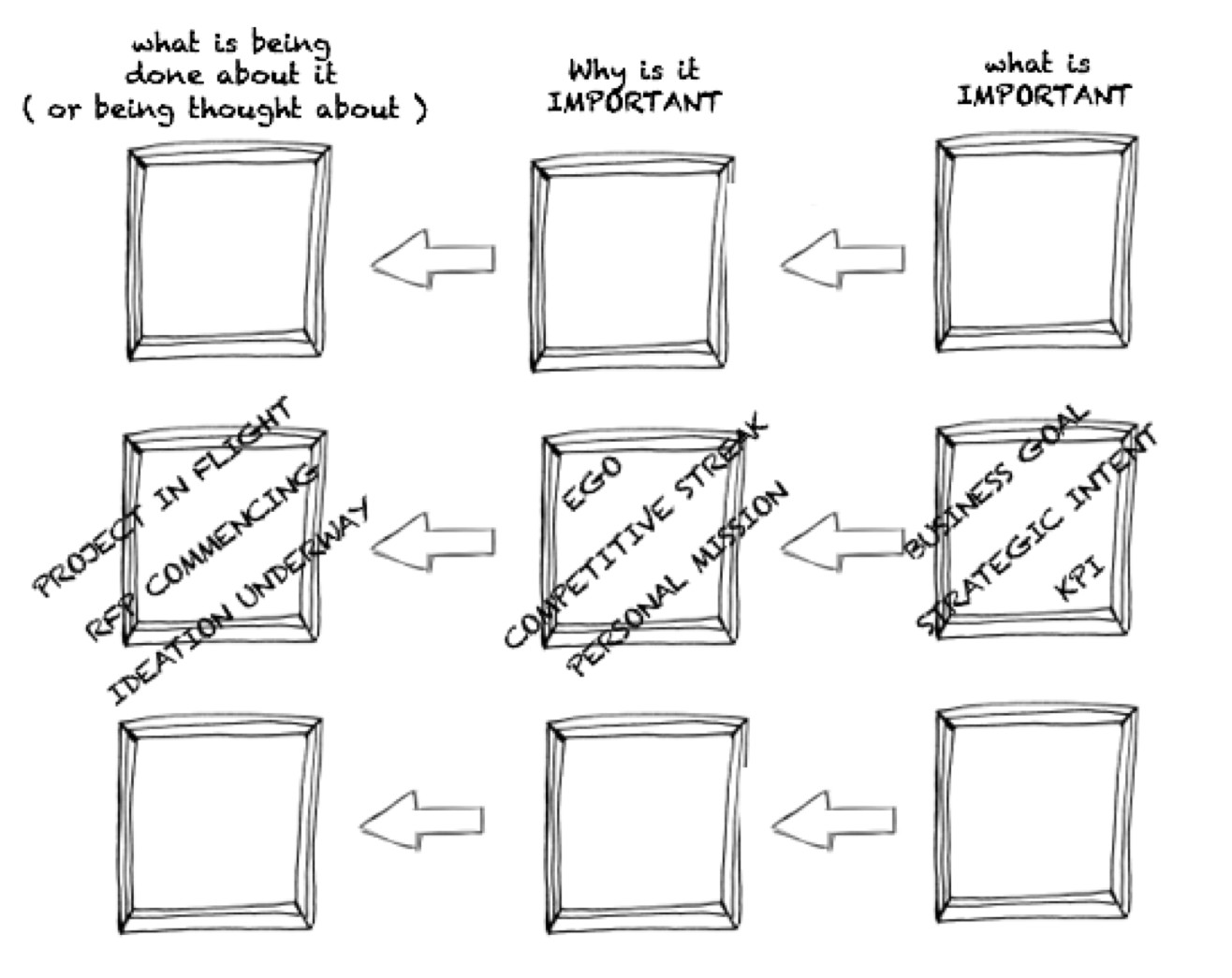 what is being done about it ( or being thought about )

Why is it IMPORTANT

what is IMPORTANT

PROJECT IN FLIGHT
RFP COMMENCING
IDEATION UNDERWAY

EGO
COMPETITIVE STREAK
PERSONAL MISSION

BUSINESS GOAL
STRATEGIC INTENT
KPI