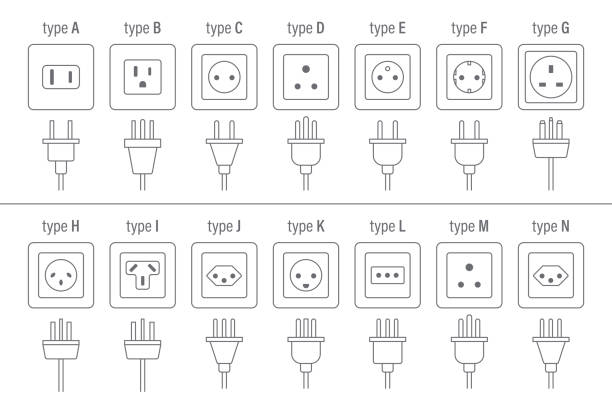 type A type B type C type D type E type F type G

type H type I type J type K type L type M type N