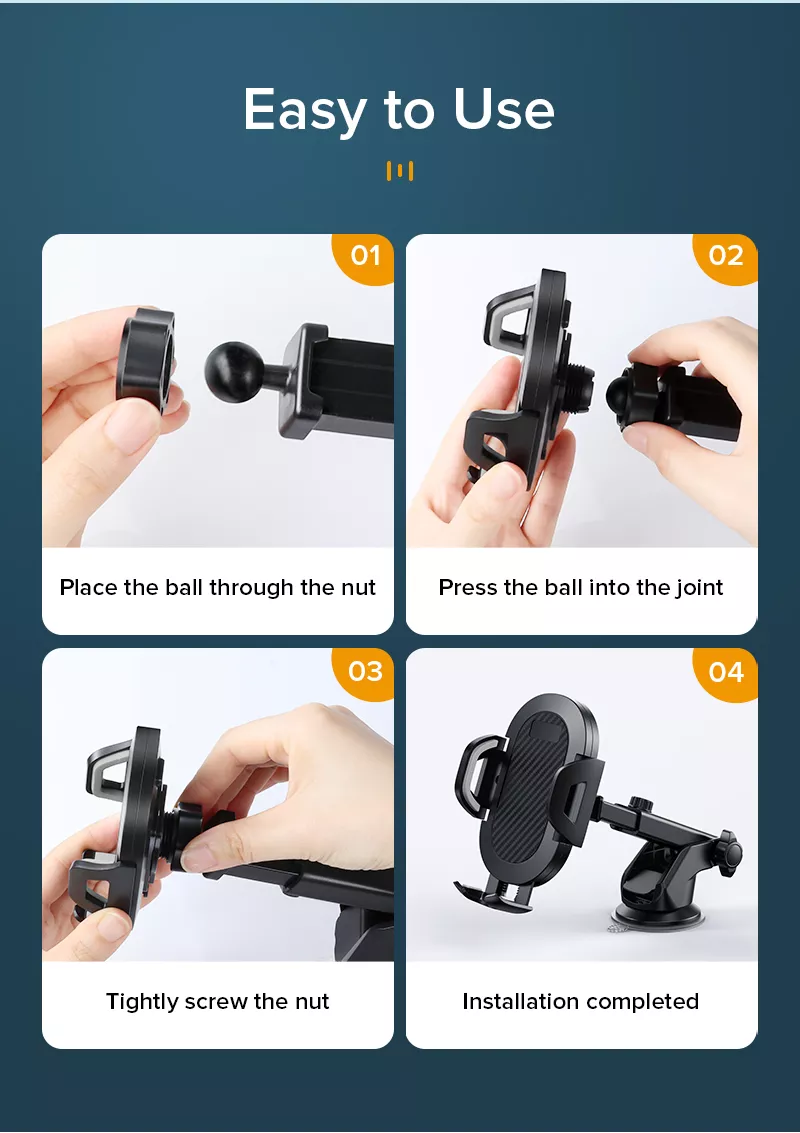 Easy to Use

01

Place the ball through the nut

02

Press the ball into the joint

03

Tightly screw the nut

04

Installation completed