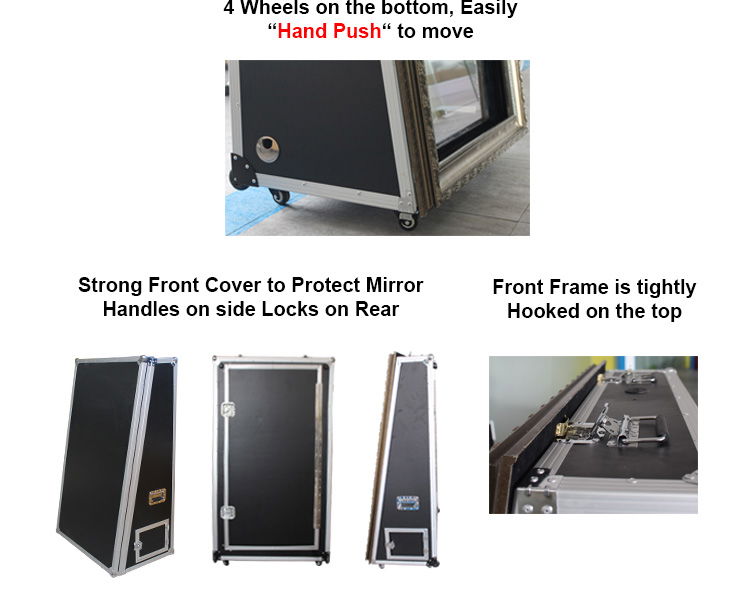 4 Wheels on the bottom, Easily
“Hand Push“ to move

Strong Front Cover to Protect Mirror
Handles on side Locks on Rear

Front Frame is tightly
Hooked on the top